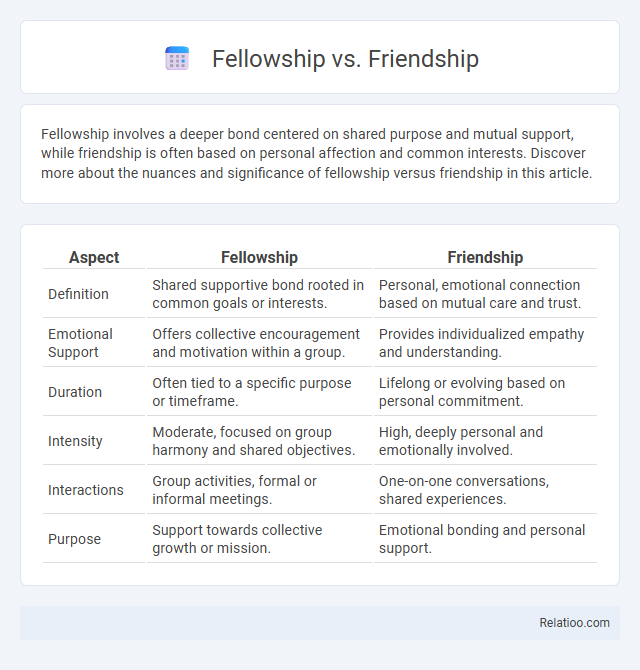 Fellowship vs. Friendship

Fellowship involves a deeper bond centered on shared purpose and mutual support, while friendship is often based on personal affection and common interests. Discover more about the nuances and significance of fellowship versus friendship in this article.

| Aspect | Fellowship | Friendship |
|---|---|---|
| Definition | Shared supportive bond rooted in common goals or interests. | Personal, emotional connection based on mutual care and trust. |
| Emotional Support | Offers collective encouragement and motivation within a group. | Provides individualized empathy and understanding. |
| Duration | Often tied to a specific purpose or timeframe. | Lifelong or evolving based on personal commitment. |
| Intensity | Moderate, focused on group harmony and shared objectives. | High, deeply personal and emotionally involved. |
| Interactions | Group activities, formal or informal meetings. | One-on-one conversations, shared experiences. |
| Purpose | Support towards collective growth or mission. | Emotional bonding and personal support. |

Relatioo.com