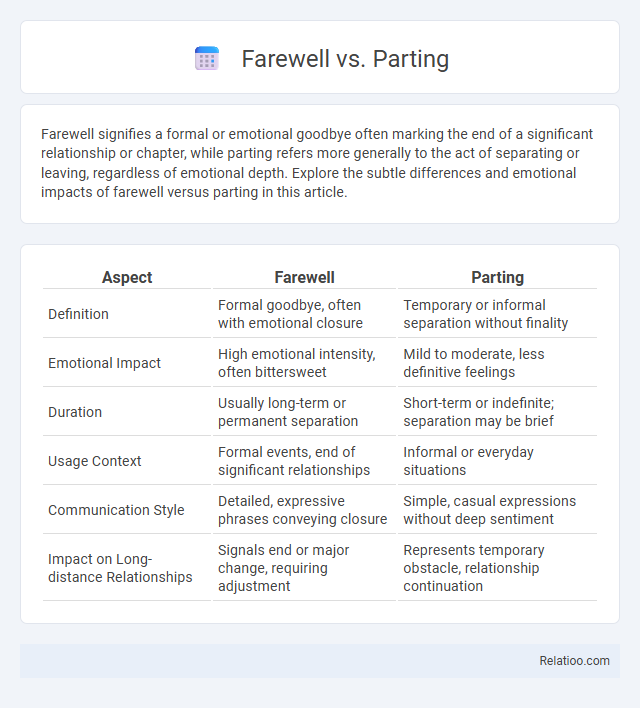 Farewell vs. Parting

Farewell signifies a formal or emotional goodbye often marking the end of a significant relationship or chapter, while parting refers more generally to the act of separating or leaving, regardless of emotional depth. Explore the subtle differences and emotional impacts of farewell versus parting in this article.

| Aspect | Farewell | Parting |
|---|---|---|
| Definition | Formal goodbye, often with emotional closure | Temporary or informal separation without finality |
| Emotional Impact | High emotional intensity, often bittersweet | Mild to moderate, less definitive feelings |
| Duration | Usually long-term or permanent separation | Short-term or indefinite; separation may be brief |
| Usage Context | Formal events, end of significant relationships | Informal or everyday situations |
| Communication Style | Detailed, expressive phrases conveying closure | Simple, casual expressions without deep sentiment |
| Impact on Long-distance Relationships | Signals end or major change, requiring adjustment | Represents temporary obstacle, relationship continuation |

Relatioo.com