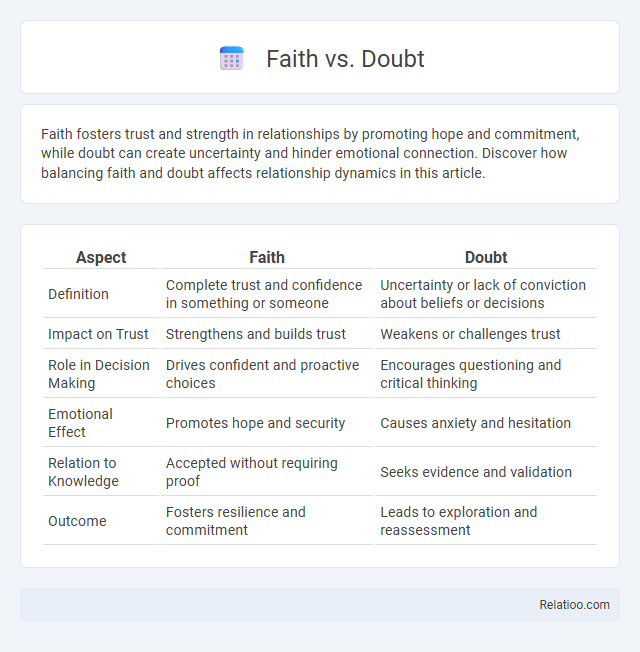 Faith vs. Doubt

Faith fosters trust and strength in relationships by promoting hope and commitment, while doubt can create uncertainty and hinder emotional connection. Discover how balancing faith and doubt affects relationship dynamics in this article.

| Aspect | Faith | Doubt |
|---|---|---|
| Definition | Complete trust and confidence in something or someone | Uncertainty or lack of conviction about beliefs or decisions |
| Impact on Trust | Strengthens and builds trust | Weakens or challenges trust |
| Role in Decision Making | Drives confident and proactive choices | Encourages questioning and critical thinking |
| Emotional Effect | Promotes hope and security | Causes anxiety and hesitation |
| Relation to Knowledge | Accepted without requiring proof | Seeks evidence and validation |
| Outcome | Fosters resilience and commitment | Leads to exploration and reassessment |

Relatioo.com