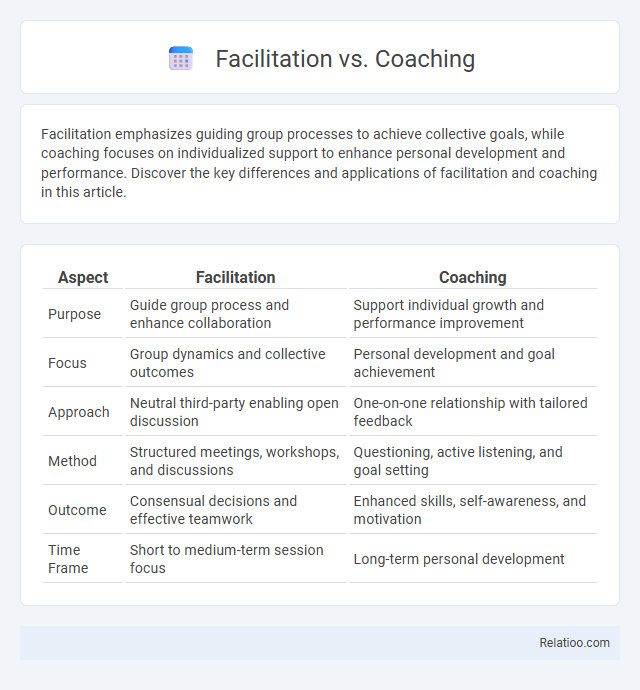 Facilitation vs. Coaching

Facilitation emphasizes guiding group processes to achieve collective goals, while coaching focuses on individualized support to enhance personal development and performance. Discover the key differences and applications of facilitation and coaching in this article.

| Aspect | Facilitation | Coaching |
|---|---|---|
| Purpose | Guide group process and enhance collaboration | Support individual growth and performance improvement |
| Focus | Group dynamics and collective outcomes | Personal development and goal achievement |
| Approach | Neutral third-party enabling open discussion | One-on-one relationship with tailored feedback |
| Method | Structured meetings, workshops, and discussions | Questioning, active listening, and goal setting |
| Outcome | Consensual decisions and effective teamwork | Enhanced skills, self-awareness, and motivation |
| Time Frame | Short to medium-term session focus | Long-term personal development |

Relatioo.com