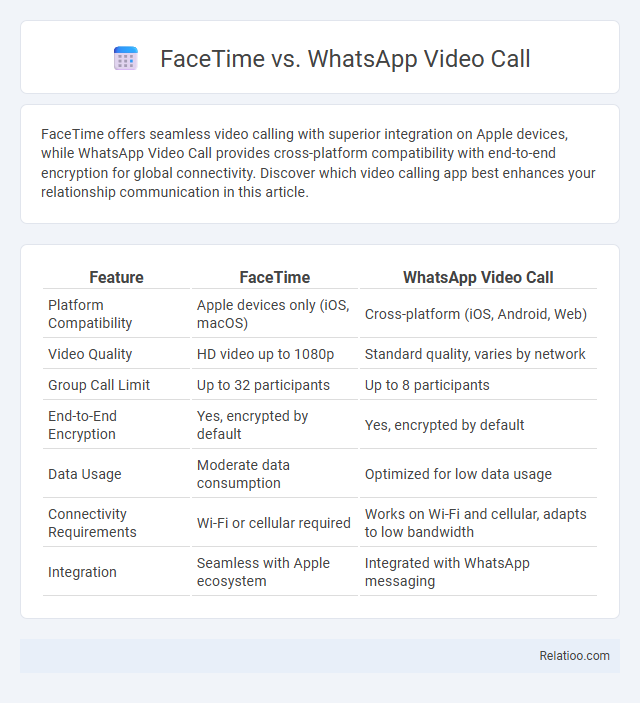 FaceTime vs. WhatsApp Video Call

FaceTime offers seamless video calling with superior integration on Apple devices, while WhatsApp Video Call provides cross-platform compatibility with end-to-end encryption for global connectivity. Discover which video calling app best enhances your relationship communication in this article.

| Feature | FaceTime | WhatsApp Video Call |
|---|---|---|
| Platform Compatibility | Apple devices only (iOS, macOS) | Cross-platform (iOS, Android, Web) |
| Video Quality | HD video up to 1080p | Standard quality, varies by network |
| Group Call Limit | Up to 32 participants | Up to 8 participants |
| End-to-End Encryption | Yes, encrypted by default | Yes, encrypted by default |
| Data Usage | Moderate data consumption | Optimized for low data usage |
| Connectivity Requirements | Wi-Fi or cellular required | Works on Wi-Fi and cellular, adapts to low bandwidth |
| Integration | Seamless with Apple ecosystem | Integrated with WhatsApp messaging |

Relatioo.com