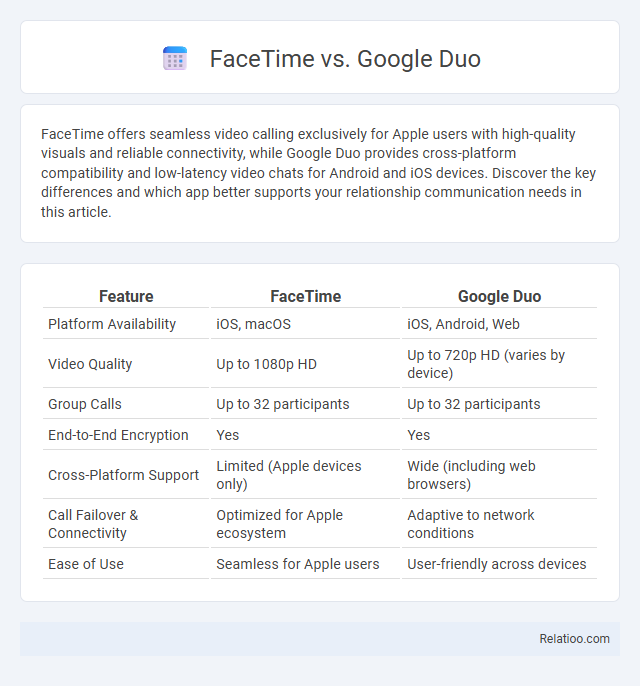 FaceTime vs. Google Duo

FaceTime offers seamless video calling exclusively for Apple users with high-quality visuals and reliable connectivity, while Google Duo provides cross-platform compatibility and low-latency video chats for Android and iOS devices. Discover the key differences and which app better supports your relationship communication needs in this article.

| Feature | FaceTime | Google Duo |
|---|---|---|
| Platform Availability | iOS, macOS | iOS, Android, Web |
| Video Quality | Up to 1080p HD | Up to 720p HD (varies by device) |
| Group Calls | Up to 32 participants | Up to 32 participants |
| End-to-End Encryption | Yes | Yes |
| Cross-Platform Support | Limited (Apple devices only) | Wide (including web browsers) |
| Call Failover & Connectivity | Optimized for Apple ecosystem | Adaptive to network conditions |
| Ease of Use | Seamless for Apple users | User-friendly across devices |

Relatioo.com