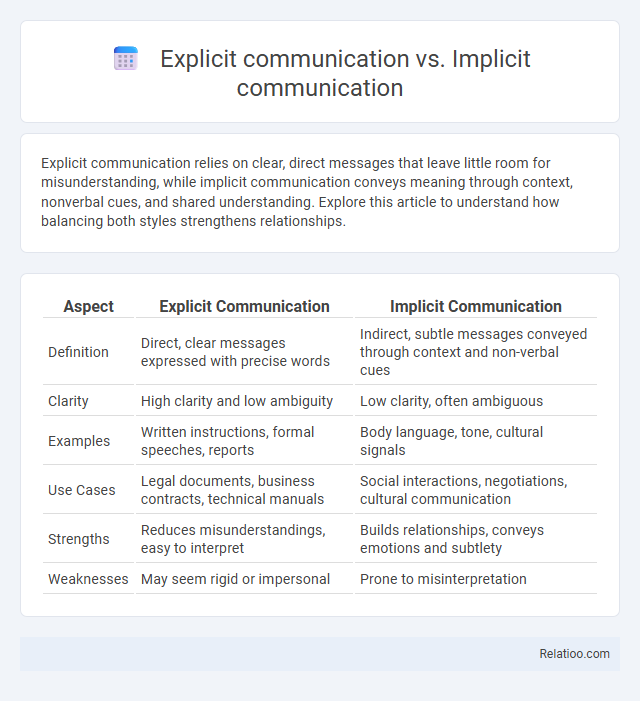 Explicit communication vs. Implicit communication

Explicit communication relies on clear, direct messages that leave little room for misunderstanding, while implicit communication conveys meaning through context, nonverbal cues, and shared understanding. Explore this article to understand how balancing both styles strengthens relationships.

| Aspect | Explicit Communication | Implicit Communication |
|---|---|---|
| Definition | Direct, clear messages expressed with precise words | Indirect, subtle messages conveyed through context and non-verbal cues |
| Clarity | High clarity and low ambiguity | Low clarity, often ambiguous |
| Examples | Written instructions, formal speeches, reports | Body language, tone, cultural signals |
| Use Cases | Legal documents, business contracts, technical manuals | Social interactions, negotiations, cultural communication |
| Strengths | Reduces misunderstandings, easy to interpret | Builds relationships, conveys emotions and subtlety |
| Weaknesses | May seem rigid or impersonal | Prone to misinterpretation |

Relatioo.com