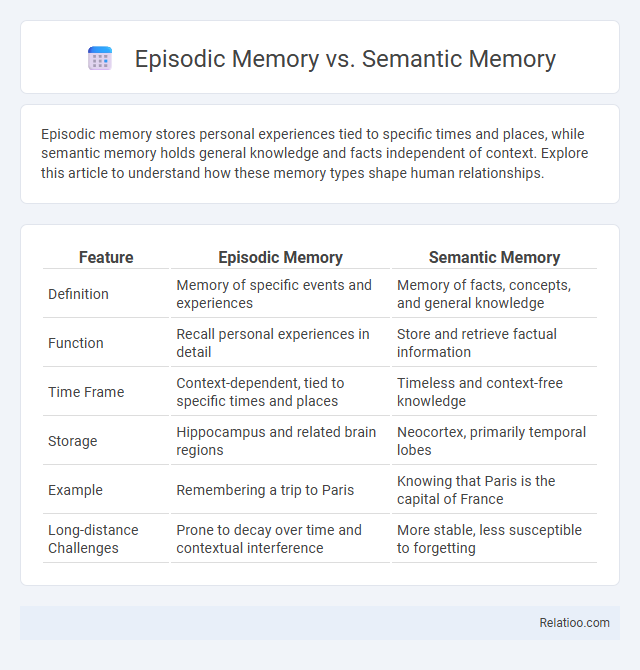 Episodic Memory vs. Semantic Memory

Episodic memory stores personal experiences tied to specific times and places, while semantic memory holds general knowledge and facts independent of context. Explore this article to understand how these memory types shape human relationships.

| Feature | Episodic Memory | Semantic Memory |
|---|---|---|
| Definition | Memory of specific events and experiences | Memory of facts, concepts, and general knowledge |
| Function | Recall personal experiences in detail | Store and retrieve factual information |
| Time Frame | Context-dependent, tied to specific times and places | Timeless and context-free knowledge |
| Storage | Hippocampus and related brain regions | Neocortex, primarily temporal lobes |
| Example | Remembering a trip to Paris | Knowing that Paris is the capital of France |
| Long-distance Challenges | Prone to decay over time and contextual interference | More stable, less susceptible to forgetting |

Relatioo.com