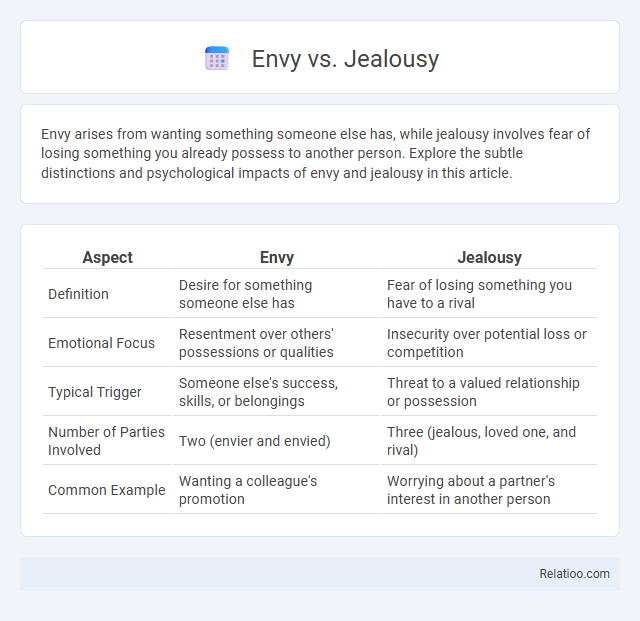 Envy vs. Jealousy

Envy arises from wanting something someone else has, while jealousy involves fear of losing something you already possess to another person. Explore the subtle distinctions and psychological impacts of envy and jealousy in this article.

| Aspect | Envy | Jealousy |
|---|---|---|
| Definition | Desire for something someone else has | Fear of losing something you have to a rival |
| Emotional Focus | Resentment over others' possessions or qualities | Insecurity over potential loss or competition |
| Typical Trigger | Someone else's success, skills, or belongings | Threat to a valued relationship or possession |
| Number of Parties Involved | Two (envier and envied) | Three (jealous, loved one, and rival) |
| Common Example | Wanting a colleague's promotion | Worrying about a partner's interest in another person |

Relatioo.com