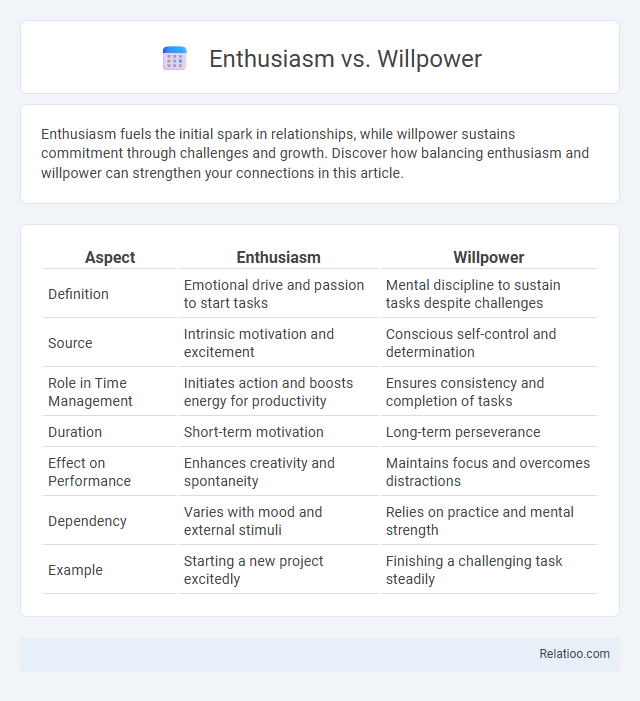 Enthusiasm vs. Willpower

Enthusiasm fuels the initial spark in relationships, while willpower sustains commitment through challenges and growth. Discover how balancing enthusiasm and willpower can strengthen your connections in this article.

| Aspect | Enthusiasm | Willpower |
|---|---|---|
| Definition | Emotional drive and passion to start tasks | Mental discipline to sustain tasks despite challenges |
| Source | Intrinsic motivation and excitement | Conscious self-control and determination |
| Role in Time Management | Initiates action and boosts energy for productivity | Ensures consistency and completion of tasks |
| Duration | Short-term motivation | Long-term perseverance |
| Effect on Performance | Enhances creativity and spontaneity | Maintains focus and overcomes distractions |
| Dependency | Varies with mood and external stimuli | Relies on practice and mental strength |
| Example | Starting a new project excitedly | Finishing a challenging task steadily |

Relatioo.com