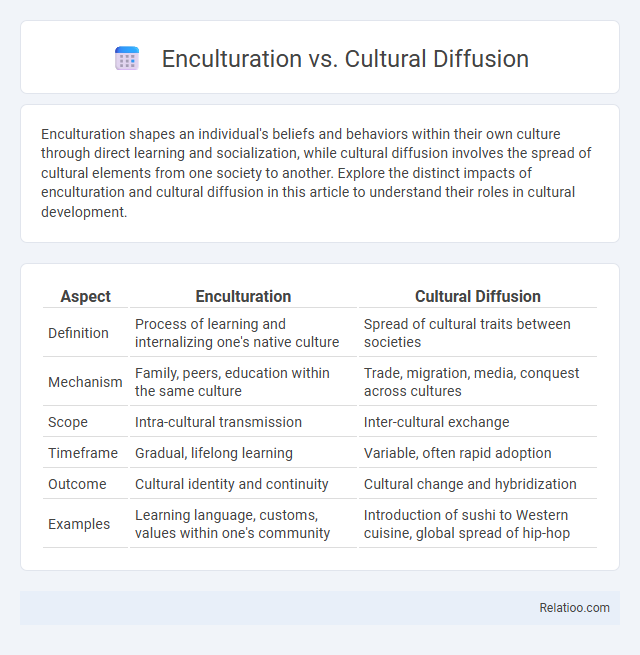 Enculturation vs. Cultural Diffusion

Enculturation shapes an individual's beliefs and behaviors within their own culture through direct learning and socialization, while cultural diffusion involves the spread of cultural elements from one society to another. Explore the distinct impacts of enculturation and cultural diffusion in this article to understand their roles in cultural development.

| Aspect | Enculturation | Cultural Diffusion |
|---|---|---|
| Definition | Process of learning and internalizing one's native culture | Spread of cultural traits between societies |
| Mechanism | Family, peers, education within the same culture | Trade, migration, media, conquest across cultures |
| Scope | Intra-cultural transmission | Inter-cultural exchange |
| Timeframe | Gradual, lifelong learning | Variable, often rapid adoption |
| Outcome | Cultural identity and continuity | Cultural change and hybridization |
| Examples | Learning language, customs, values within one's community | Introduction of sushi to Western cuisine, global spread of hip-hop |

Relatioo.com