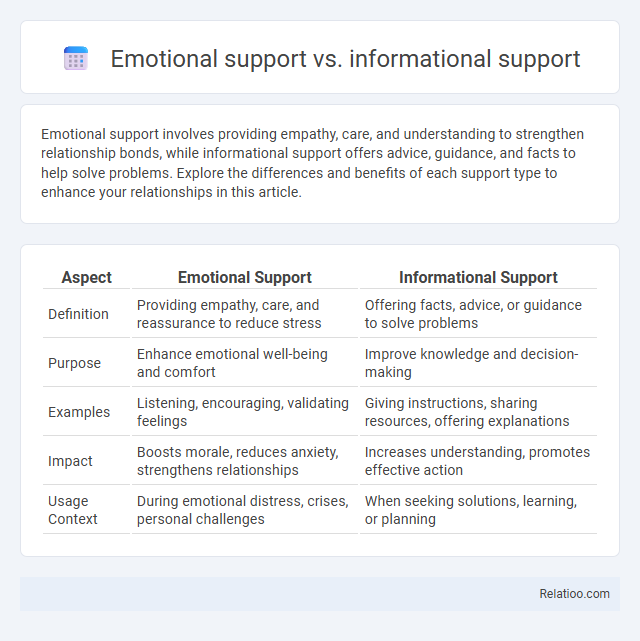 Emotional support vs. informational support

Emotional support involves providing empathy, care, and understanding to strengthen relationship bonds, while informational support offers advice, guidance, and facts to help solve problems. Explore the differences and benefits of each support type to enhance your relationships in this article.

| Aspect | Emotional Support | Informational Support |
|---|---|---|
| Definition | Providing empathy, care, and reassurance to reduce stress | Offering facts, advice, or guidance to solve problems |
| Purpose | Enhance emotional well-being and comfort | Improve knowledge and decision-making |
| Examples | Listening, encouraging, validating feelings | Giving instructions, sharing resources, offering explanations |
| Impact | Boosts morale, reduces anxiety, strengthens relationships | Increases understanding, promotes effective action |
| Usage Context | During emotional distress, crises, personal challenges | When seeking solutions, learning, or planning |

Relatioo.com