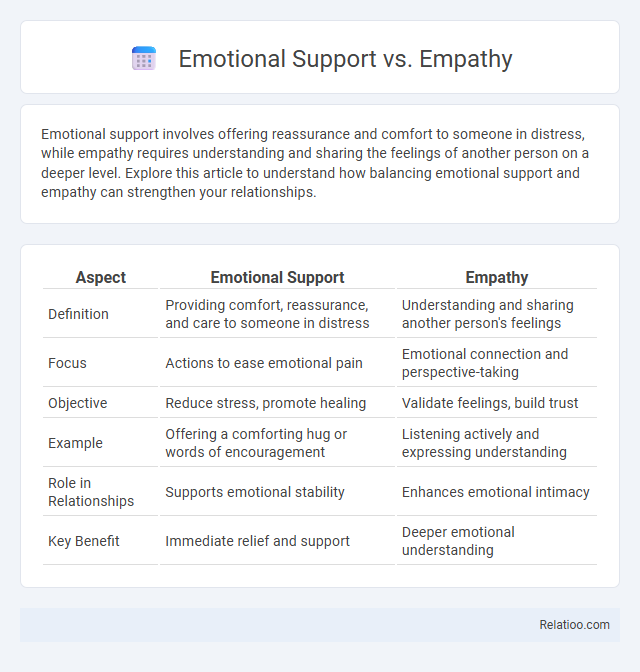 Emotional Support vs. Empathy

Emotional support involves offering reassurance and comfort to someone in distress, while empathy requires understanding and sharing the feelings of another person on a deeper level. Explore this article to understand how balancing emotional support and empathy can strengthen your relationships.

| Aspect | Emotional Support | Empathy |
|---|---|---|
| Definition | Providing comfort, reassurance, and care to someone in distress | Understanding and sharing another person's feelings |
| Focus | Actions to ease emotional pain | Emotional connection and perspective-taking |
| Objective | Reduce stress, promote healing | Validate feelings, build trust |
| Example | Offering a comforting hug or words of encouragement | Listening actively and expressing understanding |
| Role in Relationships | Supports emotional stability | Enhances emotional intimacy |
| Key Benefit | Immediate relief and support | Deeper emotional understanding |

Relatioo.com