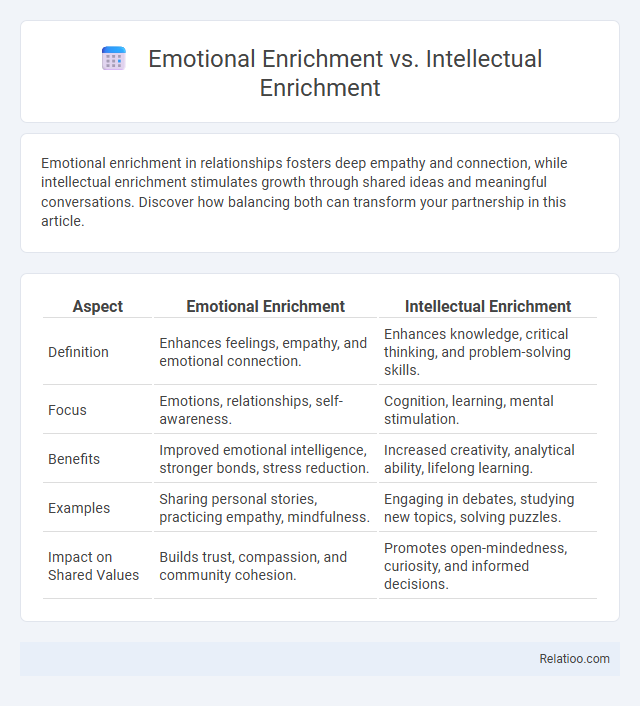 Emotional Enrichment vs. Intellectual Enrichment

Emotional enrichment in relationships fosters deep empathy and connection, while intellectual enrichment stimulates growth through shared ideas and meaningful conversations. Discover how balancing both can transform your partnership in this article.

| Aspect | Emotional Enrichment | Intellectual Enrichment |
|---|---|---|
| Definition | Enhances feelings, empathy, and emotional connection. | Enhances knowledge, critical thinking, and problem-solving skills. |
| Focus | Emotions, relationships, self-awareness. | Cognition, learning, mental stimulation. |
| Benefits | Improved emotional intelligence, stronger bonds, stress reduction. | Increased creativity, analytical ability, lifelong learning. |
| Examples | Sharing personal stories, practicing empathy, mindfulness. | Engaging in debates, studying new topics, solving puzzles. |
| Impact on Shared Values | Builds trust, compassion, and community cohesion. | Promotes open-mindedness, curiosity, and informed decisions. |

Relatioo.com