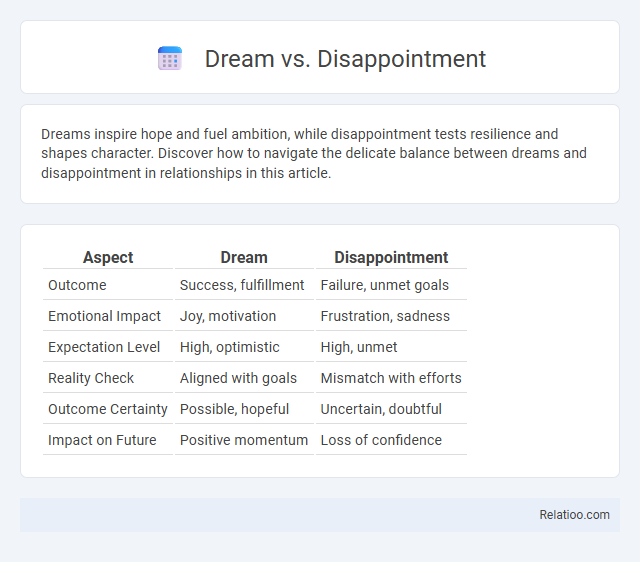 Dream vs. Disappointment

Dreams inspire hope and fuel ambition, while disappointment tests resilience and shapes character. Discover how to navigate the delicate balance between dreams and disappointment in relationships in this article.

| Aspect | Dream | Disappointment |
|---|---|---|
| Outcome | Success, fulfillment | Failure, unmet goals |
| Emotional Impact | Joy, motivation | Frustration, sadness |
| Expectation Level | High, optimistic | High, unmet |
| Reality Check | Aligned with goals | Mismatch with efforts |
| Outcome Certainty | Possible, hopeful | Uncertain, doubtful |
| Impact on Future | Positive momentum | Loss of confidence |

Relatioo.com