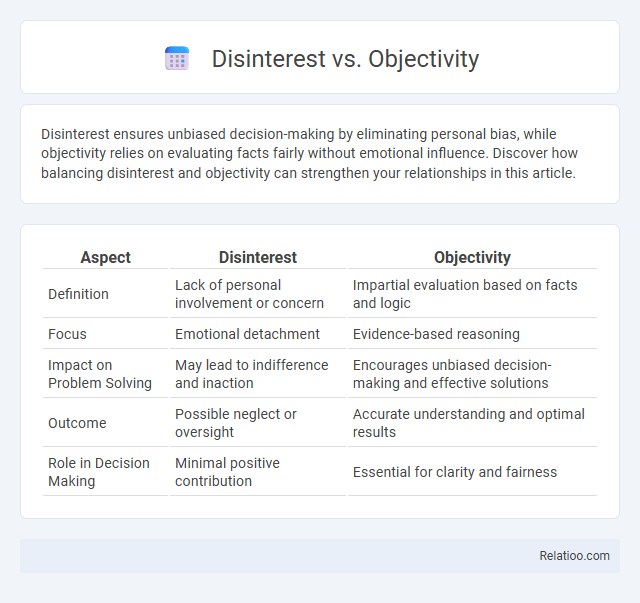 Disinterest vs. Objectivity

Disinterest ensures unbiased decision-making by eliminating personal bias, while objectivity relies on evaluating facts fairly without emotional influence. Discover how balancing disinterest and objectivity can strengthen your relationships in this article.

| Aspect | Disinterest | Objectivity |
|---|---|---|
| Definition | Lack of personal involvement or concern | Impartial evaluation based on facts and logic |
| Focus | Emotional detachment | Evidence-based reasoning |
| Impact on Problem Solving | May lead to indifference and inaction | Encourages unbiased decision-making and effective solutions |
| Outcome | Possible neglect or oversight | Accurate understanding and optimal results |
| Role in Decision Making | Minimal positive contribution | Essential for clarity and fairness |

Relatioo.com