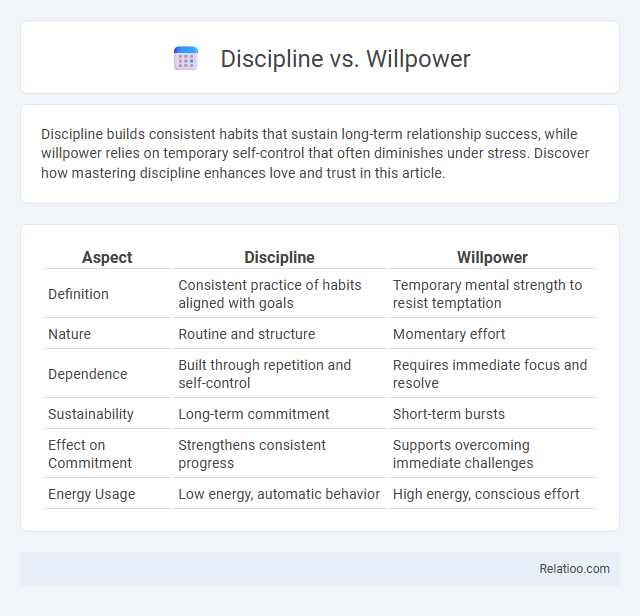 Discipline vs. Willpower

Discipline builds consistent habits that sustain long-term relationship success, while willpower relies on temporary self-control that often diminishes under stress. Discover how mastering discipline enhances love and trust in this article.

| Aspect | Discipline | Willpower |
|---|---|---|
| Definition | Consistent practice of habits aligned with goals | Temporary mental strength to resist temptation |
| Nature | Routine and structure | Momentary effort |
| Dependence | Built through repetition and self-control | Requires immediate focus and resolve |
| Sustainability | Long-term commitment | Short-term bursts |
| Effect on Commitment | Strengthens consistent progress | Supports overcoming immediate challenges |
| Energy Usage | Low energy, automatic behavior | High energy, conscious effort |

Relatioo.com