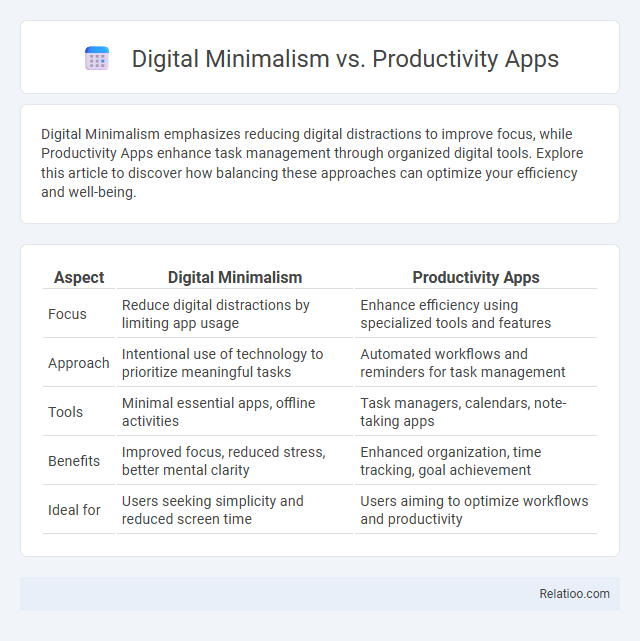 Digital Minimalism vs. Productivity Apps

Digital Minimalism emphasizes reducing digital distractions to improve focus, while Productivity Apps enhance task management through organized digital tools. Explore this article to discover how balancing these approaches can optimize your efficiency and well-being.

| Aspect | Digital Minimalism | Productivity Apps |
|---|---|---|
| Focus | Reduce digital distractions by limiting app usage | Enhance efficiency using specialized tools and features |
| Approach | Intentional use of technology to prioritize meaningful tasks | Automated workflows and reminders for task management |
| Tools | Minimal essential apps, offline activities | Task managers, calendars, note-taking apps |
| Benefits | Improved focus, reduced stress, better mental clarity | Enhanced organization, time tracking, goal achievement |
| Ideal for | Users seeking simplicity and reduced screen time | Users aiming to optimize workflows and productivity |

Relatioo.com