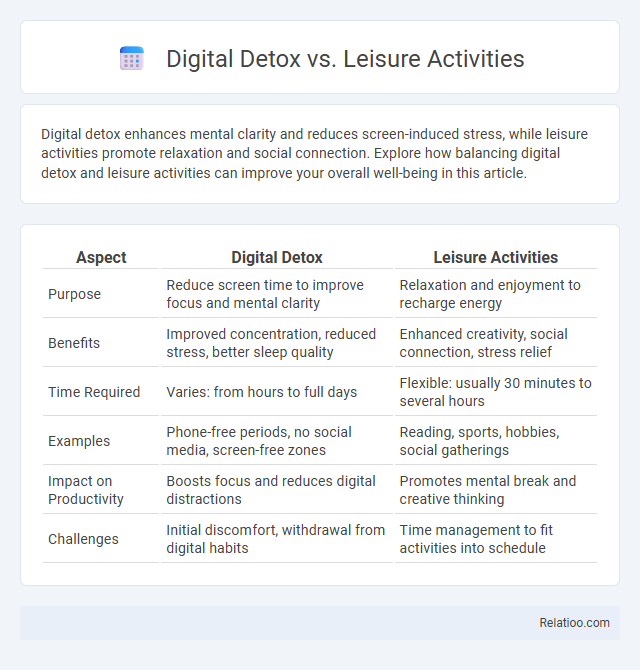 Digital Detox vs. Leisure Activities

Digital detox enhances mental clarity and reduces screen-induced stress, while leisure activities promote relaxation and social connection. Explore how balancing digital detox and leisure activities can improve your overall well-being in this article.

| Aspect | Digital Detox | Leisure Activities |
|---|---|---|
| Purpose | Reduce screen time to improve focus and mental clarity | Relaxation and enjoyment to recharge energy |
| Benefits | Improved concentration, reduced stress, better sleep quality | Enhanced creativity, social connection, stress relief |
| Time Required | Varies: from hours to full days | Flexible: usually 30 minutes to several hours |
| Examples | Phone-free periods, no social media, screen-free zones | Reading, sports, hobbies, social gatherings |
| Impact on Productivity | Boosts focus and reduces digital distractions | Promotes mental break and creative thinking |
| Challenges | Initial discomfort, withdrawal from digital habits | Time management to fit activities into schedule |

Relatioo.com