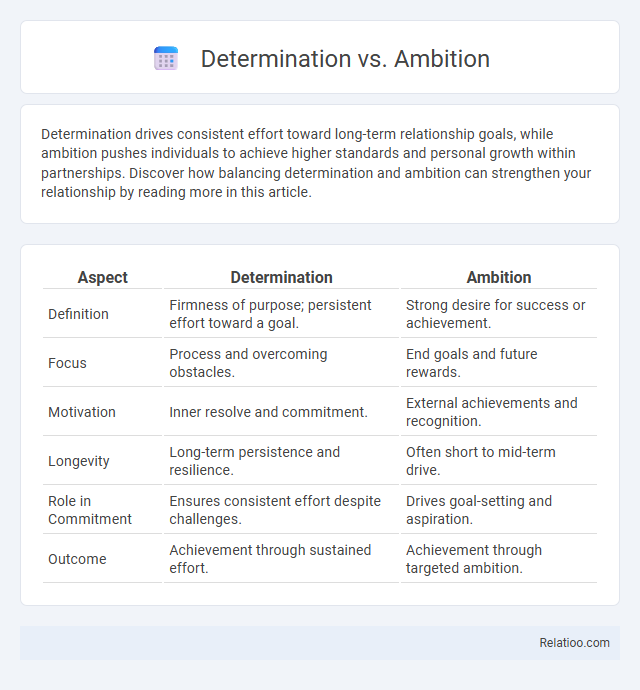 Determination vs. Ambition

Determination drives consistent effort toward long-term relationship goals, while ambition pushes individuals to achieve higher standards and personal growth within partnerships. Discover how balancing determination and ambition can strengthen your relationship by reading more in this article.

| Aspect | Determination | Ambition |
|---|---|---|
| Definition | Firmness of purpose; persistent effort toward a goal. | Strong desire for success or achievement. |
| Focus | Process and overcoming obstacles. | End goals and future rewards. |
| Motivation | Inner resolve and commitment. | External achievements and recognition. |
| Longevity | Long-term persistence and resilience. | Often short to mid-term drive. |
| Role in Commitment | Ensures consistent effort despite challenges. | Drives goal-setting and aspiration. |
| Outcome | Achievement through sustained effort. | Achievement through targeted ambition. |

Relatioo.com