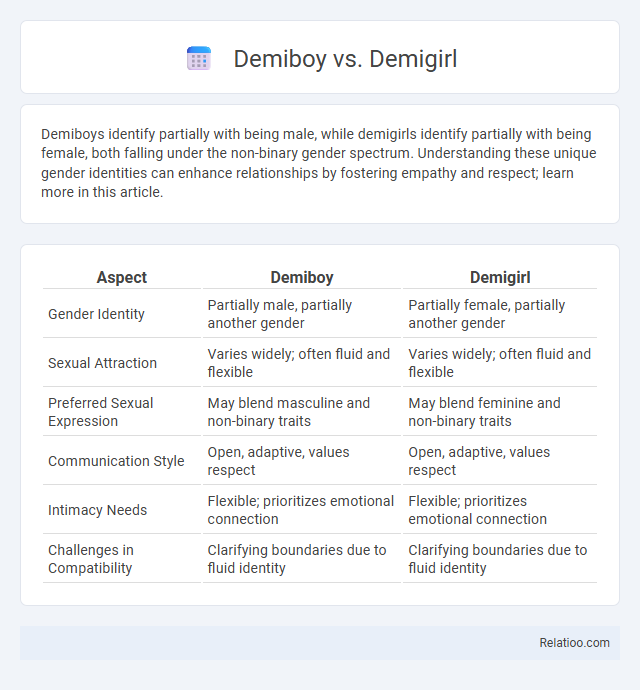 Demiboy vs. Demigirl

Demiboys identify partially with being male, while demigirls identify partially with being female, both falling under the non-binary gender spectrum. Understanding these unique gender identities can enhance relationships by fostering empathy and respect; learn more in this article.

| Aspect | Demiboy | Demigirl |
|---|---|---|
| Gender Identity | Partially male, partially another gender | Partially female, partially another gender |
| Sexual Attraction | Varies widely; often fluid and flexible | Varies widely; often fluid and flexible |
| Preferred Sexual Expression | May blend masculine and non-binary traits | May blend feminine and non-binary traits |
| Communication Style | Open, adaptive, values respect | Open, adaptive, values respect |
| Intimacy Needs | Flexible; prioritizes emotional connection | Flexible; prioritizes emotional connection |
| Challenges in Compatibility | Clarifying boundaries due to fluid identity | Clarifying boundaries due to fluid identity |

Relatioo.com