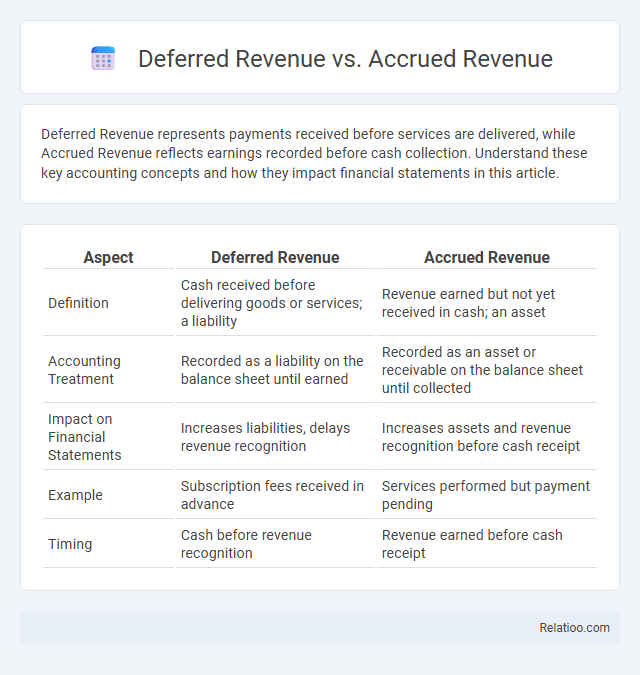 Deferred Revenue vs. Accrued Revenue

Deferred Revenue represents payments received before services are delivered, while Accrued Revenue reflects earnings recorded before cash collection. Understand these key accounting concepts and how they impact financial statements in this article.

| Aspect | Deferred Revenue | Accrued Revenue |
|---|---|---|
| Definition | Cash received before delivering goods or services; a liability | Revenue earned but not yet received in cash; an asset |
| Accounting Treatment | Recorded as a liability on the balance sheet until earned | Recorded as an asset or receivable on the balance sheet until collected |
| Impact on Financial Statements | Increases liabilities, delays revenue recognition | Increases assets and revenue recognition before cash receipt |
| Example | Subscription fees received in advance | Services performed but payment pending |
| Timing | Cash before revenue recognition | Revenue earned before cash receipt |

Relatioo.com