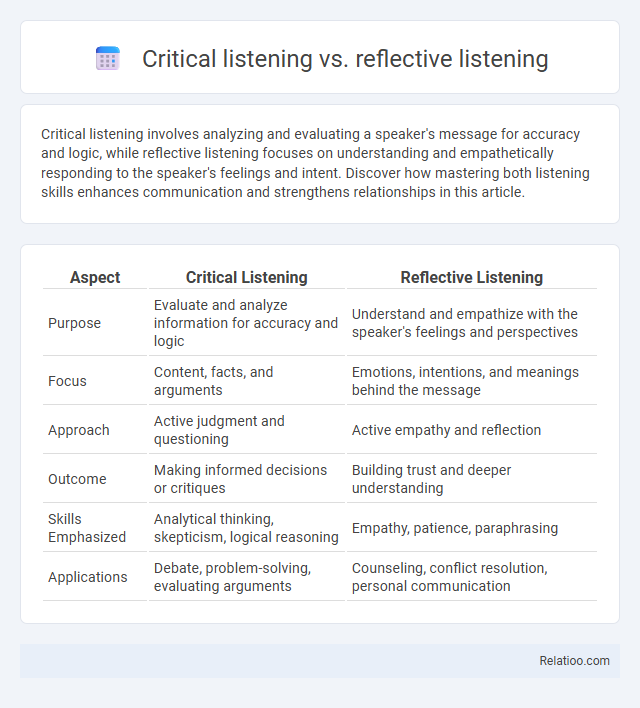 Critical listening vs. reflective listening

Critical listening involves analyzing and evaluating a speaker's message for accuracy and logic, while reflective listening focuses on understanding and empathetically responding to the speaker's feelings and intent. Discover how mastering both listening skills enhances communication and strengthens relationships in this article.

| Aspect | Critical Listening | Reflective Listening |
|---|---|---|
| Purpose | Evaluate and analyze information for accuracy and logic | Understand and empathize with the speaker's feelings and perspectives |
| Focus | Content, facts, and arguments | Emotions, intentions, and meanings behind the message |
| Approach | Active judgment and questioning | Active empathy and reflection |
| Outcome | Making informed decisions or critiques | Building trust and deeper understanding |
| Skills Emphasized | Analytical thinking, skepticism, logical reasoning | Empathy, patience, paraphrasing |
| Applications | Debate, problem-solving, evaluating arguments | Counseling, conflict resolution, personal communication |

Relatioo.com