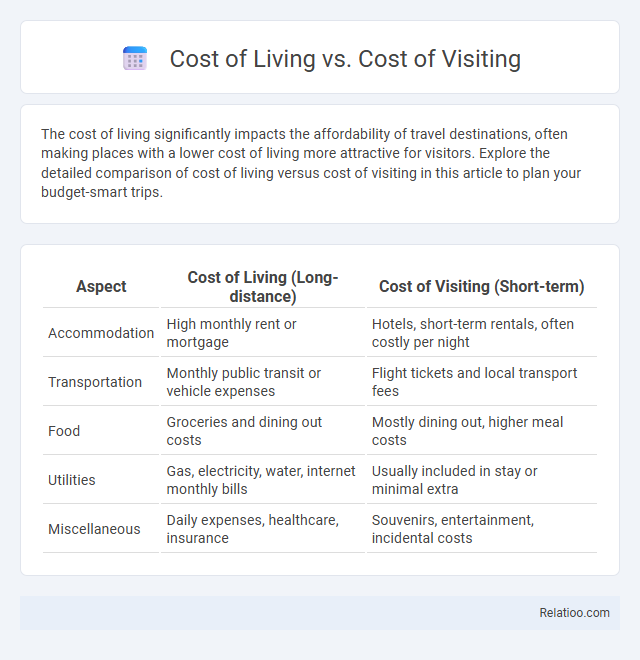 Cost of Living vs. Cost of Visiting

The cost of living significantly impacts the affordability of travel destinations, often making places with a lower cost of living more attractive for visitors. Explore the detailed comparison of cost of living versus cost of visiting in this article to plan your budget-smart trips.

| Aspect | Cost of Living (Long-distance) | Cost of Visiting (Short-term) |
|---|---|---|
| Accommodation | High monthly rent or mortgage | Hotels, short-term rentals, often costly per night |
| Transportation | Monthly public transit or vehicle expenses | Flight tickets and local transport fees |
| Food | Groceries and dining out costs | Mostly dining out, higher meal costs |
| Utilities | Gas, electricity, water, internet monthly bills | Usually included in stay or minimal extra |
| Miscellaneous | Daily expenses, healthcare, insurance | Souvenirs, entertainment, incidental costs |

Relatioo.com