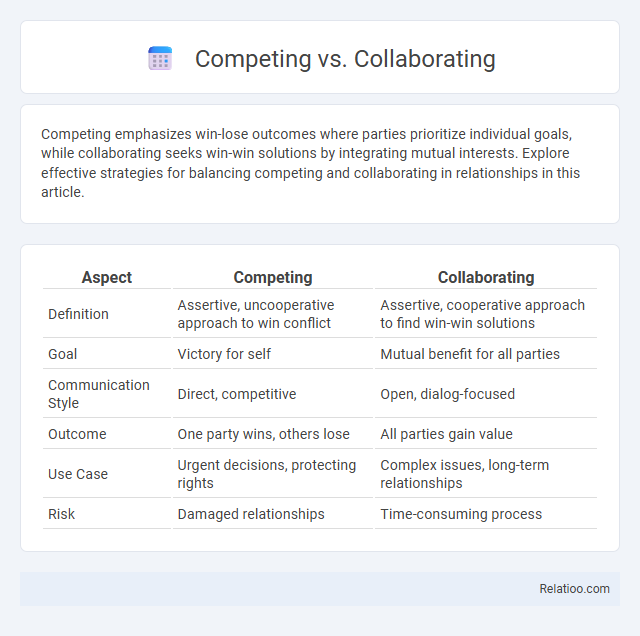 Competing vs. Collaborating

Competing emphasizes win-lose outcomes where parties prioritize individual goals, while collaborating seeks win-win solutions by integrating mutual interests. Explore effective strategies for balancing competing and collaborating in relationships in this article.

| Aspect | Competing | Collaborating |
|---|---|---|
| Definition | Assertive, uncooperative approach to win conflict | Assertive, cooperative approach to find win-win solutions |
| Goal | Victory for self | Mutual benefit for all parties |
| Communication Style | Direct, competitive | Open, dialog-focused |
| Outcome | One party wins, others lose | All parties gain value |
| Use Case | Urgent decisions, protecting rights | Complex issues, long-term relationships |
| Risk | Damaged relationships | Time-consuming process |

Relatioo.com