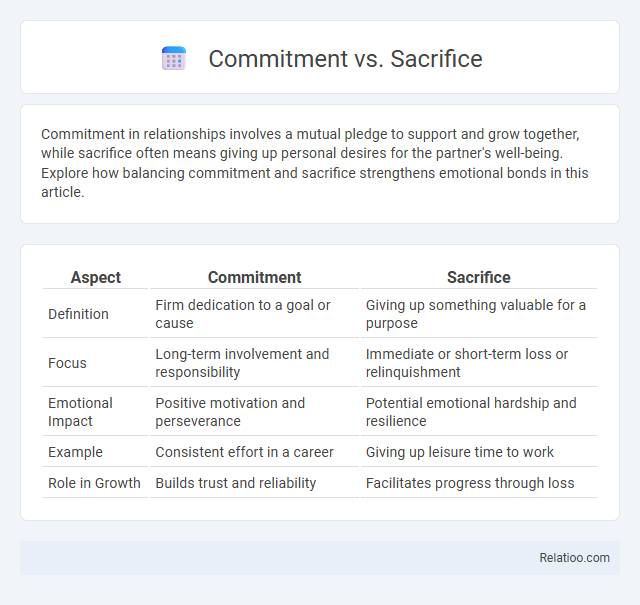 Commitment vs. Sacrifice

Commitment in relationships involves a mutual pledge to support and grow together, while sacrifice often means giving up personal desires for the partner's well-being. Explore how balancing commitment and sacrifice strengthens emotional bonds in this article.

| Aspect | Commitment | Sacrifice |
|---|---|---|
| Definition | Firm dedication to a goal or cause | Giving up something valuable for a purpose |
| Focus | Long-term involvement and responsibility | Immediate or short-term loss or relinquishment |
| Emotional Impact | Positive motivation and perseverance | Potential emotional hardship and resilience |
| Example | Consistent effort in a career | Giving up leisure time to work |
| Role in Growth | Builds trust and reliability | Facilitates progress through loss |

Relatioo.com