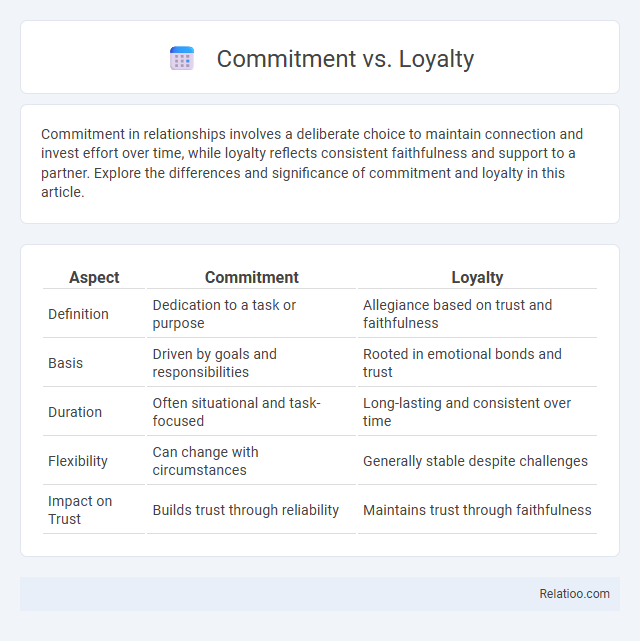 Commitment vs. Loyalty

Commitment in relationships involves a deliberate choice to maintain connection and invest effort over time, while loyalty reflects consistent faithfulness and support to a partner. Explore the differences and significance of commitment and loyalty in this article.

| Aspect | Commitment | Loyalty |
|---|---|---|
| Definition | Dedication to a task or purpose | Allegiance based on trust and faithfulness |
| Basis | Driven by goals and responsibilities | Rooted in emotional bonds and trust |
| Duration | Often situational and task-focused | Long-lasting and consistent over time |
| Flexibility | Can change with circumstances | Generally stable despite challenges |
| Impact on Trust | Builds trust through reliability | Maintains trust through faithfulness |

Relatioo.com