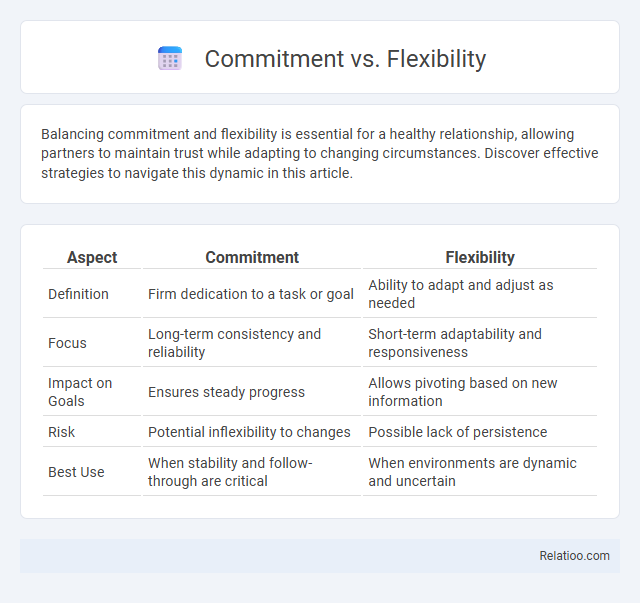 Commitment vs. Flexibility

Balancing commitment and flexibility is essential for a healthy relationship, allowing partners to maintain trust while adapting to changing circumstances. Discover effective strategies to navigate this dynamic in this article.

| Aspect | Commitment | Flexibility |
|---|---|---|
| Definition | Firm dedication to a task or goal | Ability to adapt and adjust as needed |
| Focus | Long-term consistency and reliability | Short-term adaptability and responsiveness |
| Impact on Goals | Ensures steady progress | Allows pivoting based on new information |
| Risk | Potential inflexibility to changes | Possible lack of persistence |
| Best Use | When stability and follow-through are critical | When environments are dynamic and uncertain |

Relatioo.com