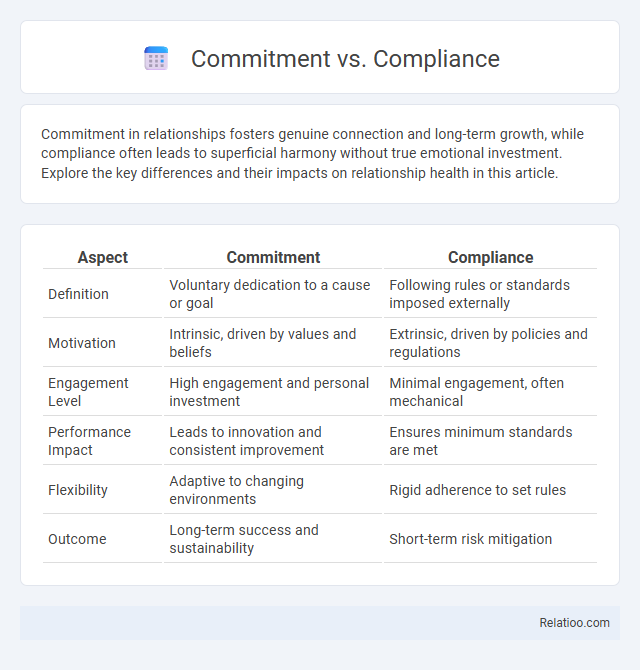 Commitment vs. Compliance

Commitment in relationships fosters genuine connection and long-term growth, while compliance often leads to superficial harmony without true emotional investment. Explore the key differences and their impacts on relationship health in this article.

| Aspect | Commitment | Compliance |
|---|---|---|
| Definition | Voluntary dedication to a cause or goal | Following rules or standards imposed externally |
| Motivation | Intrinsic, driven by values and beliefs | Extrinsic, driven by policies and regulations |
| Engagement Level | High engagement and personal investment | Minimal engagement, often mechanical |
| Performance Impact | Leads to innovation and consistent improvement | Ensures minimum standards are met |
| Flexibility | Adaptive to changing environments | Rigid adherence to set rules |
| Outcome | Long-term success and sustainability | Short-term risk mitigation |

Relatioo.com