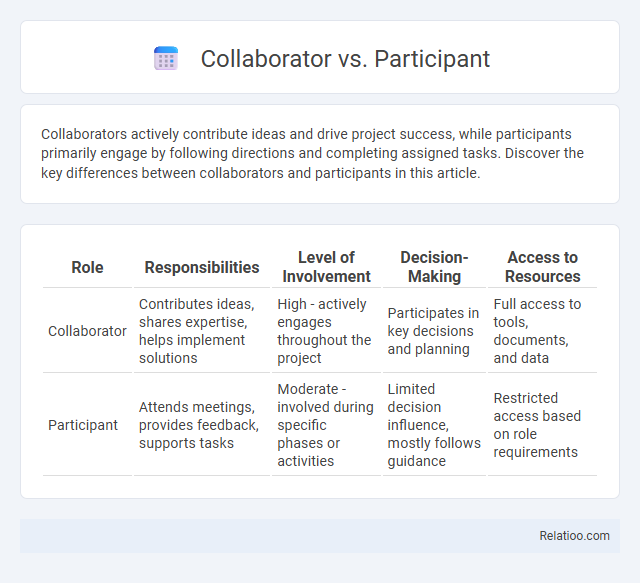 Collaborator vs. Participant

Collaborators actively contribute ideas and drive project success, while participants primarily engage by following directions and completing assigned tasks. Discover the key differences between collaborators and participants in this article.

| Role | Responsibilities | Level of Involvement | Decision-Making | Access to Resources |
|---|---|---|---|---|
| Collaborator | Contributes ideas, shares expertise, helps implement solutions | High - actively engages throughout the project | Participates in key decisions and planning | Full access to tools, documents, and data |
| Participant | Attends meetings, provides feedback, supports tasks | Moderate - involved during specific phases or activities | Limited decision influence, mostly follows guidance | Restricted access based on role requirements |

Relatioo.com