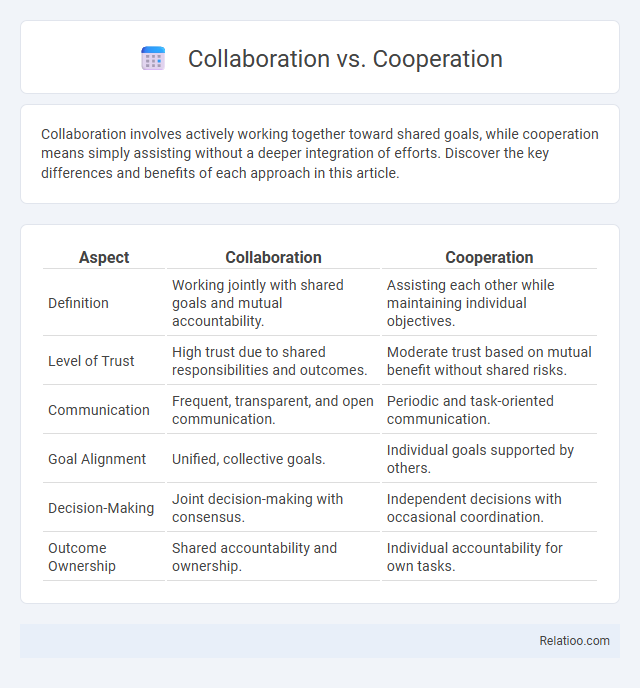 Collaboration vs. Cooperation

Collaboration involves actively working together toward shared goals, while cooperation means simply assisting without a deeper integration of efforts. Discover the key differences and benefits of each approach in this article.

| Aspect | Collaboration | Cooperation |
|---|---|---|
| Definition | Working jointly with shared goals and mutual accountability. | Assisting each other while maintaining individual objectives. |
| Level of Trust | High trust due to shared responsibilities and outcomes. | Moderate trust based on mutual benefit without shared risks. |
| Communication | Frequent, transparent, and open communication. | Periodic and task-oriented communication. |
| Goal Alignment | Unified, collective goals. | Individual goals supported by others. |
| Decision-Making | Joint decision-making with consensus. | Independent decisions with occasional coordination. |
| Outcome Ownership | Shared accountability and ownership. | Individual accountability for own tasks. |

Relatioo.com