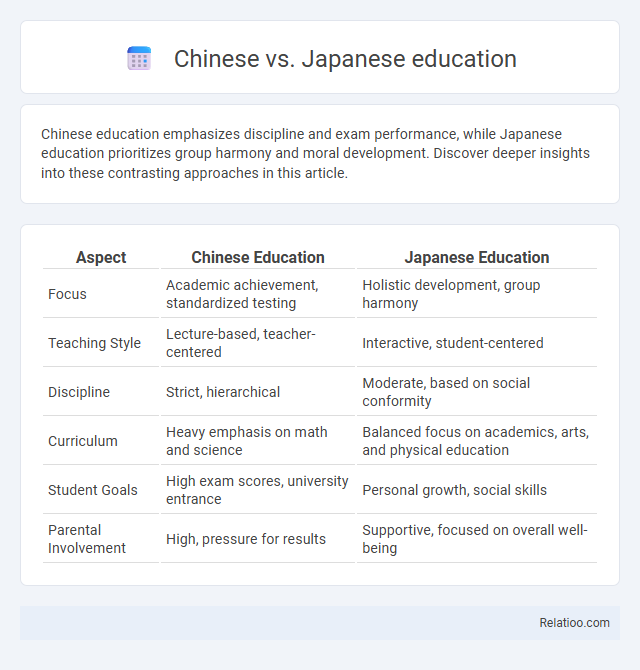 Chinese vs. Japanese education

Chinese education emphasizes discipline and exam performance, while Japanese education prioritizes group harmony and moral development. Discover deeper insights into these contrasting approaches in this article.

| Aspect | Chinese Education | Japanese Education |
|---|---|---|
| Focus | Academic achievement, standardized testing | Holistic development, group harmony |
| Teaching Style | Lecture-based, teacher-centered | Interactive, student-centered |
| Discipline | Strict, hierarchical | Moderate, based on social conformity |
| Curriculum | Heavy emphasis on math and science | Balanced focus on academics, arts, and physical education |
| Student Goals | High exam scores, university entrance | Personal growth, social skills |
| Parental Involvement | High, pressure for results | Supportive, focused on overall well-being |

Relatioo.com