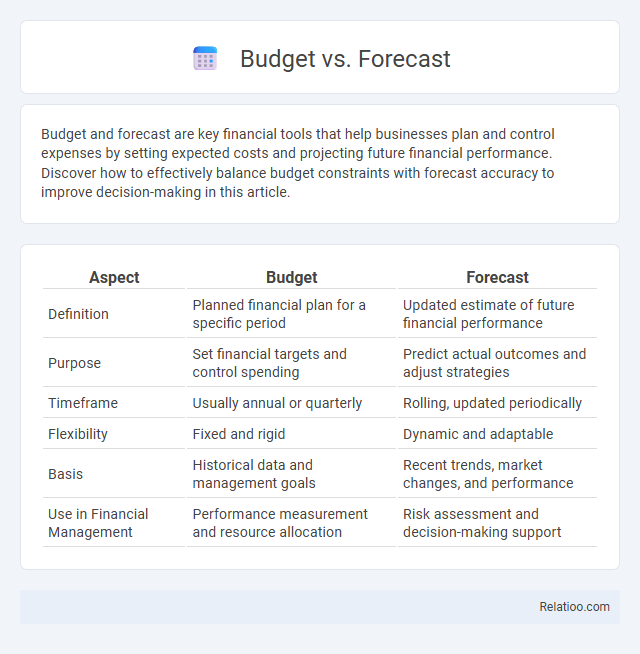 Budget vs. Forecast

Budget and forecast are key financial tools that help businesses plan and control expenses by setting expected costs and projecting future financial performance. Discover how to effectively balance budget constraints with forecast accuracy to improve decision-making in this article.

| Aspect | Budget | Forecast |
|---|---|---|
| Definition | Planned financial plan for a specific period | Updated estimate of future financial performance |
| Purpose | Set financial targets and control spending | Predict actual outcomes and adjust strategies |
| Timeframe | Usually annual or quarterly | Rolling, updated periodically |
| Flexibility | Fixed and rigid | Dynamic and adaptable |
| Basis | Historical data and management goals | Recent trends, market changes, and performance |
| Use in Financial Management | Performance measurement and resource allocation | Risk assessment and decision-making support |

Relatioo.com