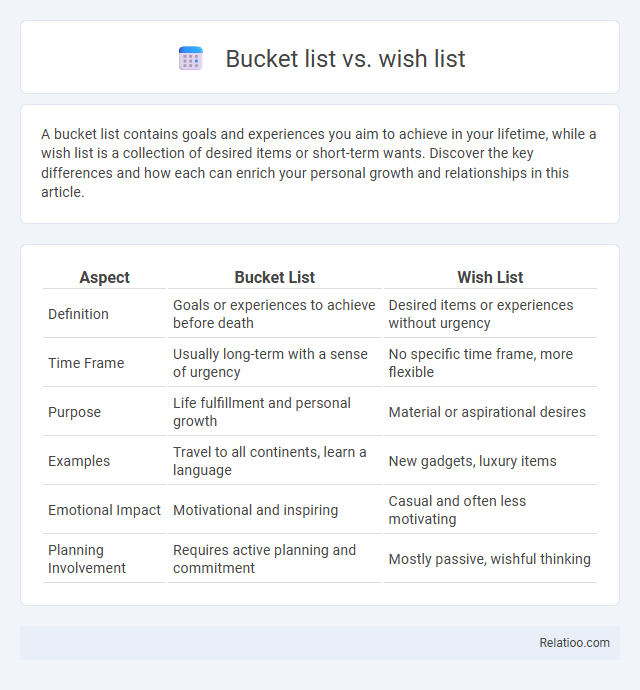 Bucket list vs. wish list

A bucket list contains goals and experiences you aim to achieve in your lifetime, while a wish list is a collection of desired items or short-term wants. Discover the key differences and how each can enrich your personal growth and relationships in this article.

| Aspect | Bucket List | Wish List |
|---|---|---|
| Definition | Goals or experiences to achieve before death | Desired items or experiences without urgency |
| Time Frame | Usually long-term with a sense of urgency | No specific time frame, more flexible |
| Purpose | Life fulfillment and personal growth | Material or aspirational desires |
| Examples | Travel to all continents, learn a language | New gadgets, luxury items |
| Emotional Impact | Motivational and inspiring | Casual and often less motivating |
| Planning Involvement | Requires active planning and commitment | Mostly passive, wishful thinking |

Relatioo.com