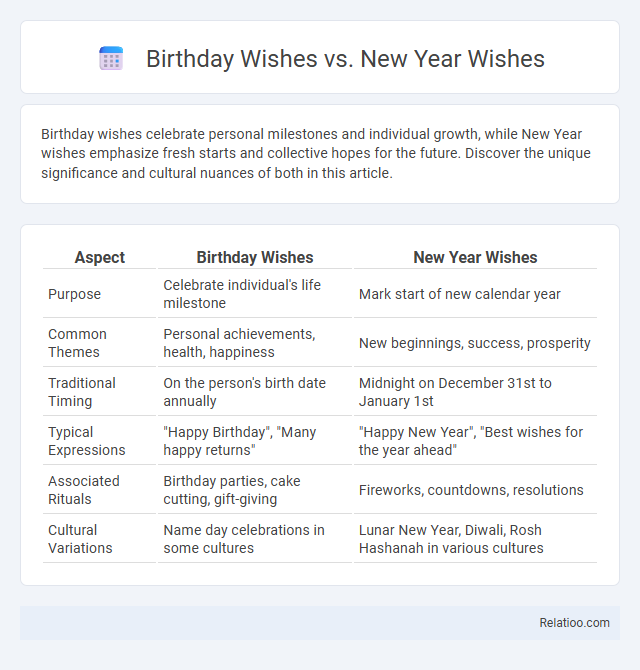 Birthday Wishes vs. New Year Wishes

Birthday wishes celebrate personal milestones and individual growth, while New Year wishes emphasize fresh starts and collective hopes for the future. Discover the unique significance and cultural nuances of both in this article.

| Aspect | Birthday Wishes | New Year Wishes |
|---|---|---|
| Purpose | Celebrate individual's life milestone | Mark start of new calendar year |
| Common Themes | Personal achievements, health, happiness | New beginnings, success, prosperity |
| Traditional Timing | On the person's birth date annually | Midnight on December 31st to January 1st |
| Typical Expressions | "Happy Birthday", "Many happy returns" | "Happy New Year", "Best wishes for the year ahead" |
| Associated Rituals | Birthday parties, cake cutting, gift-giving | Fireworks, countdowns, resolutions |
| Cultural Variations | Name day celebrations in some cultures | Lunar New Year, Diwali, Rosh Hashanah in various cultures |

Relatioo.com