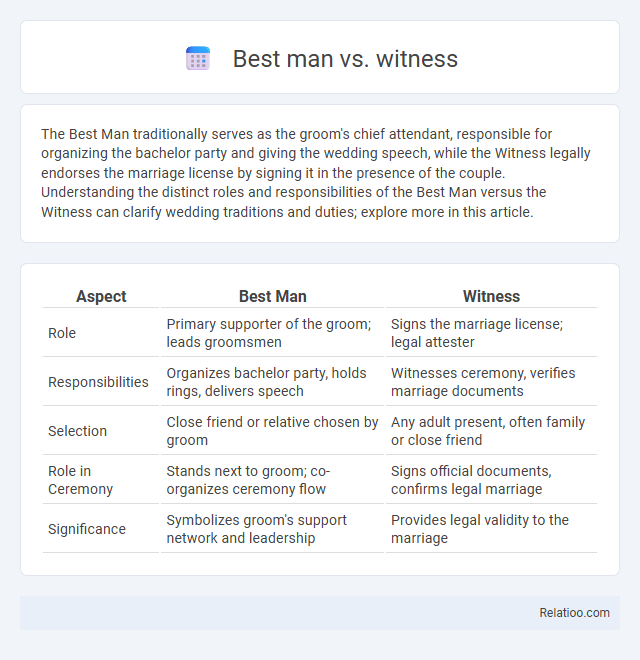 Best man vs. witness

The Best Man traditionally serves as the groom's chief attendant, responsible for organizing the bachelor party and giving the wedding speech, while the Witness legally endorses the marriage license by signing it in the presence of the couple. Understanding the distinct roles and responsibilities of the Best Man versus the Witness can clarify wedding traditions and duties; explore more in this article.

| Aspect | Best Man | Witness |
|---|---|---|
| Role | Primary supporter of the groom; leads groomsmen | Signs the marriage license; legal attester |
| Responsibilities | Organizes bachelor party, holds rings, delivers speech | Witnesses ceremony, verifies marriage documents |
| Selection | Close friend or relative chosen by groom | Any adult present, often family or close friend |
| Role in Ceremony | Stands next to groom; co-organizes ceremony flow | Signs official documents, confirms legal marriage |
| Significance | Symbolizes groom's support network and leadership | Provides legal validity to the marriage |

Relatioo.com