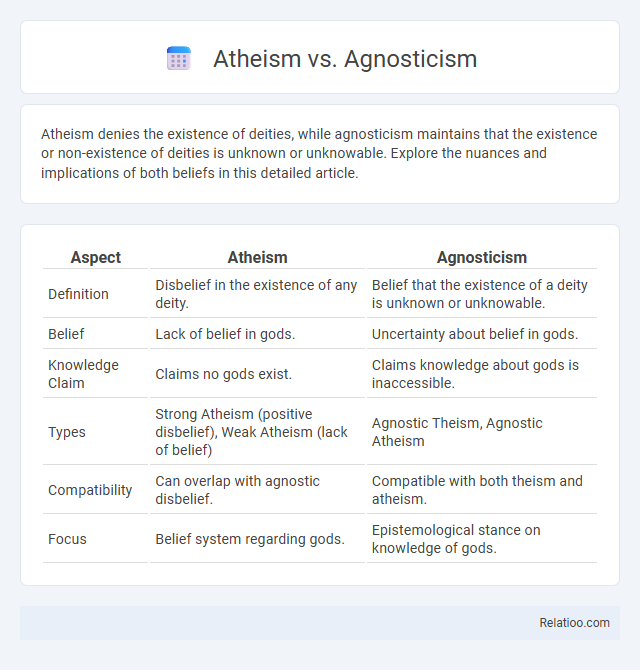 Atheism vs. Agnosticism

Atheism denies the existence of deities, while agnosticism maintains that the existence or non-existence of deities is unknown or unknowable. Explore the nuances and implications of both beliefs in this detailed article.

| Aspect | Atheism | Agnosticism |
|---|---|---|
| Definition | Disbelief in the existence of any deity. | Belief that the existence of a deity is unknown or unknowable. |
| Belief | Lack of belief in gods. | Uncertainty about belief in gods. |
| Knowledge Claim | Claims no gods exist. | Claims knowledge about gods is inaccessible. |
| Types | Strong Atheism (positive disbelief), Weak Atheism (lack of belief) | Agnostic Theism, Agnostic Atheism |
| Compatibility | Can overlap with agnostic disbelief. | Compatible with both theism and atheism. |
| Focus | Belief system regarding gods. | Epistemological stance on knowledge of gods. |

Relatioo.com