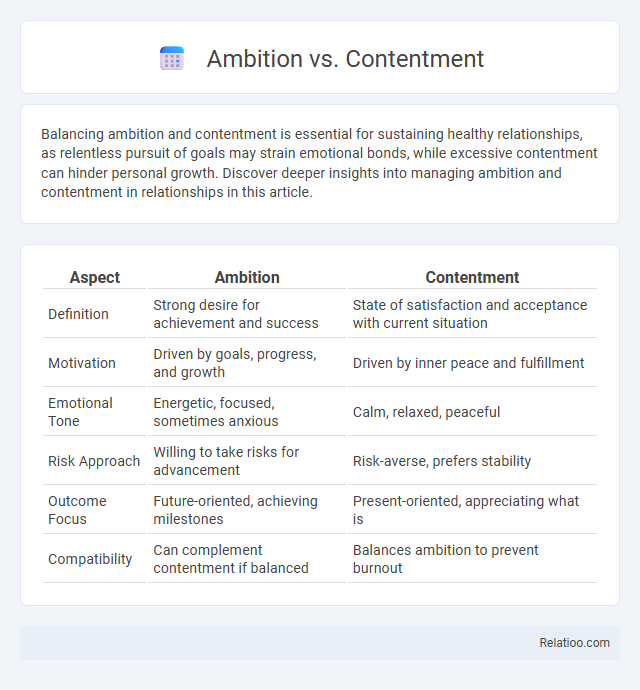 Ambition vs. Contentment

Balancing ambition and contentment is essential for sustaining healthy relationships, as relentless pursuit of goals may strain emotional bonds, while excessive contentment can hinder personal growth. Discover deeper insights into managing ambition and contentment in relationships in this article.

| Aspect | Ambition | Contentment |
|---|---|---|
| Definition | Strong desire for achievement and success | State of satisfaction and acceptance with current situation |
| Motivation | Driven by goals, progress, and growth | Driven by inner peace and fulfillment |
| Emotional Tone | Energetic, focused, sometimes anxious | Calm, relaxed, peaceful |
| Risk Approach | Willing to take risks for advancement | Risk-averse, prefers stability |
| Outcome Focus | Future-oriented, achieving milestones | Present-oriented, appreciating what is |
| Compatibility | Can complement contentment if balanced | Balances ambition to prevent burnout |

Relatioo.com