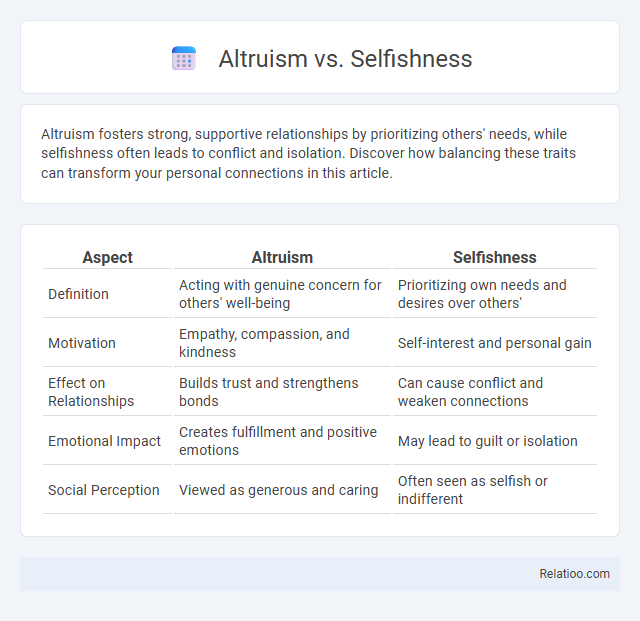 Altruism vs. Selfishness

Altruism fosters strong, supportive relationships by prioritizing others' needs, while selfishness often leads to conflict and isolation. Discover how balancing these traits can transform your personal connections in this article.

| Aspect | Altruism | Selfishness |
|---|---|---|
| Definition | Acting with genuine concern for others' well-being | Prioritizing own needs and desires over others' |
| Motivation | Empathy, compassion, and kindness | Self-interest and personal gain |
| Effect on Relationships | Builds trust and strengthens bonds | Can cause conflict and weaken connections |
| Emotional Impact | Creates fulfillment and positive emotions | May lead to guilt or isolation |
| Social Perception | Viewed as generous and caring | Often seen as selfish or indifferent |

Relatioo.com