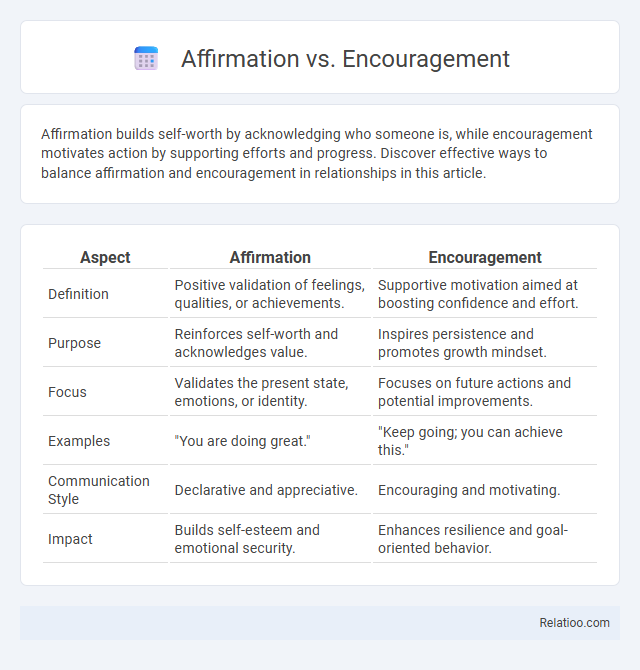 Affirmation vs. Encouragement

Affirmation builds self-worth by acknowledging who someone is, while encouragement motivates action by supporting efforts and progress. Discover effective ways to balance affirmation and encouragement in relationships in this article.

| Aspect | Affirmation | Encouragement |
|---|---|---|
| Definition | Positive validation of feelings, qualities, or achievements. | Supportive motivation aimed at boosting confidence and effort. |
| Purpose | Reinforces self-worth and acknowledges value. | Inspires persistence and promotes growth mindset. |
| Focus | Validates the present state, emotions, or identity. | Focuses on future actions and potential improvements. |
| Examples | "You are doing great." | "Keep going; you can achieve this." |
| Communication Style | Declarative and appreciative. | Encouraging and motivating. |
| Impact | Builds self-esteem and emotional security. | Enhances resilience and goal-oriented behavior. |

Relatioo.com